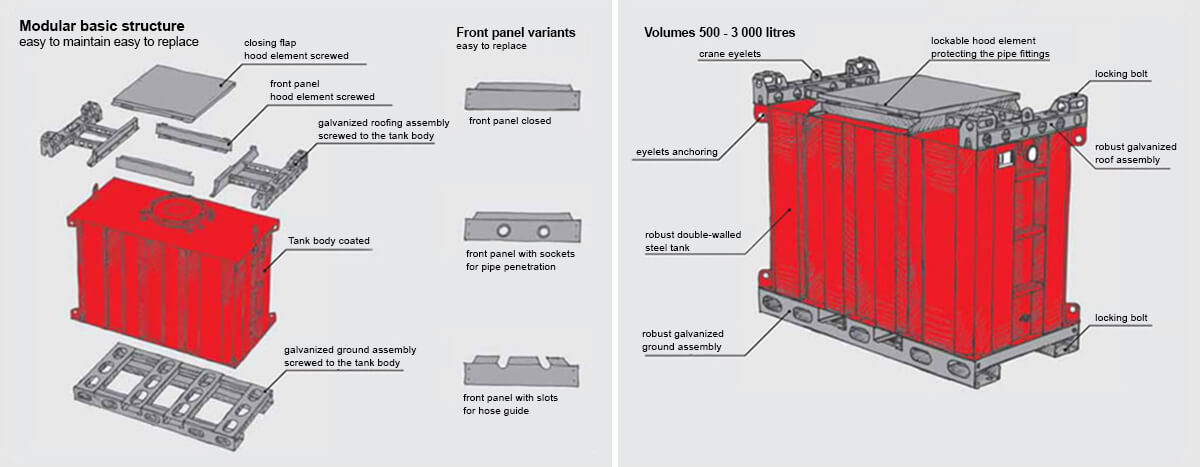 Modular basic structure
easy to maintain easy to replace

closing flap
hood element screwed

front panel
hood element screwed

galvanized roofing assembly
screwed to the tank body

Tank body coated

galvanized ground assembly
screwed to the tank body

Front panel variants
easy to replace

front panel closed

front panel with sockets
for pipe penetration

front panel with slots
for hose guide

Volumes 500 - 3 000 litres

crane eyelets

lockable hood element
protecting the pipe fittings

locking bolt

eyelets anchoring

robust galvanized
roof assembly

robust double-walled
steel tank

robust galvanized
ground assembly

locking bolt